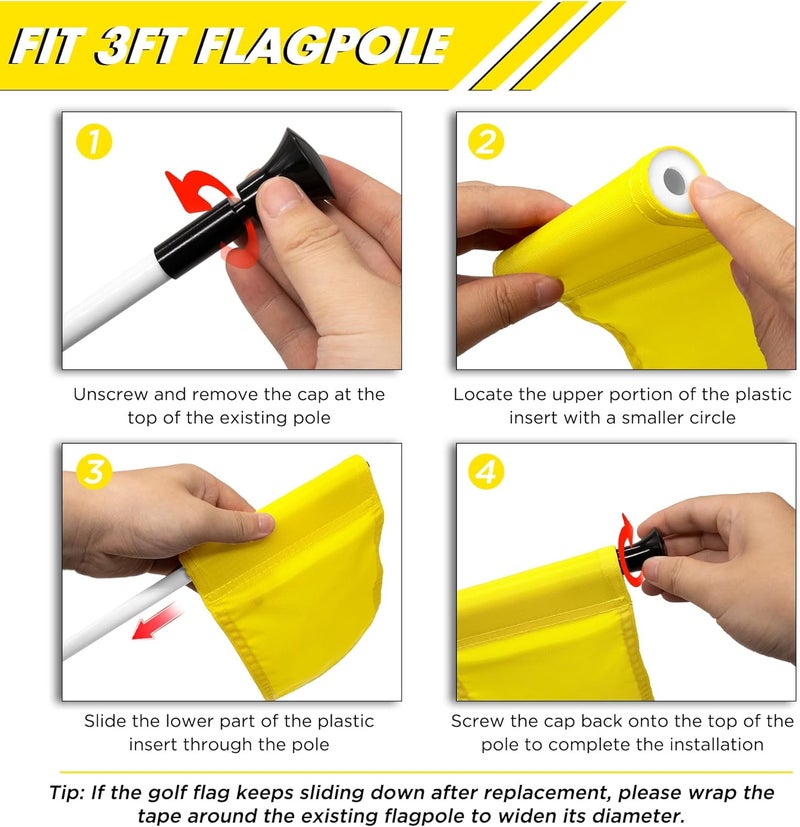 FIT 3FT FLAGPOLE

1

Unscrew and remove the cap at the top of the existing pole

2

Locate the upper portion of the plastic insert with a smaller circle

3

Slide the lower part of the plastic insert through the pole

4

Screw the cap back onto the top of the pole to complete the installation

Tip: If the golf flag keeps sliding down after replacement, please wrap the tape around the existing flagpole to widen its diameter.